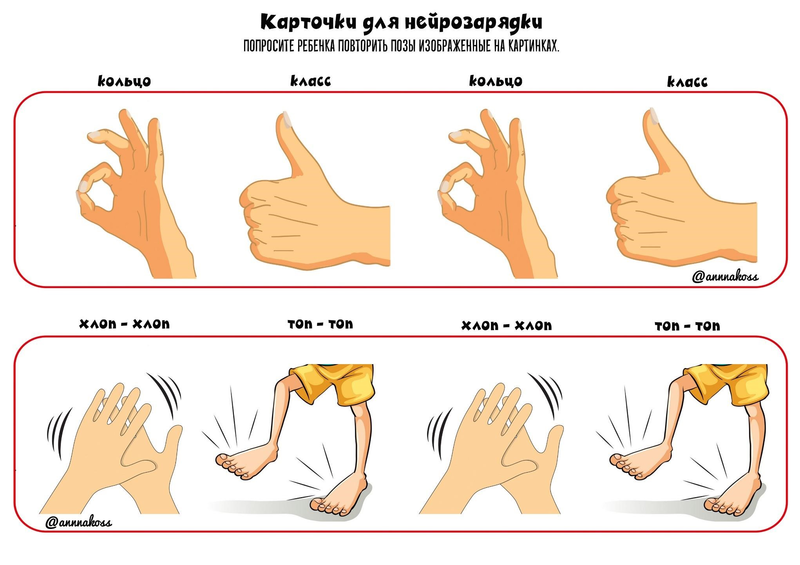 Карточки для нейрозарядки

ПОПРОСИТЕ РЕБЕНКА ПОВТОРИТЬ ПОЗЫ ИЗОБРАЖЕННЫЕ НА КАРТИНКАХ.

кольцо

класс

кольцо

класс

@annnakoss

хлоп - хлоп

топ - топ

хлоп - хлоп

топ - топ

@annnakoss